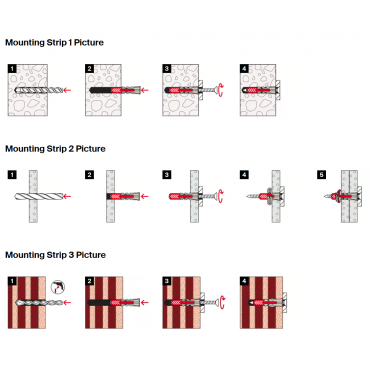 Mounting Strip 1 Picture

1

2

3

4

Mounting Strip 2 Picture

1

2

3

4

5

Mounting Strip 3 Picture

1

2

3

4